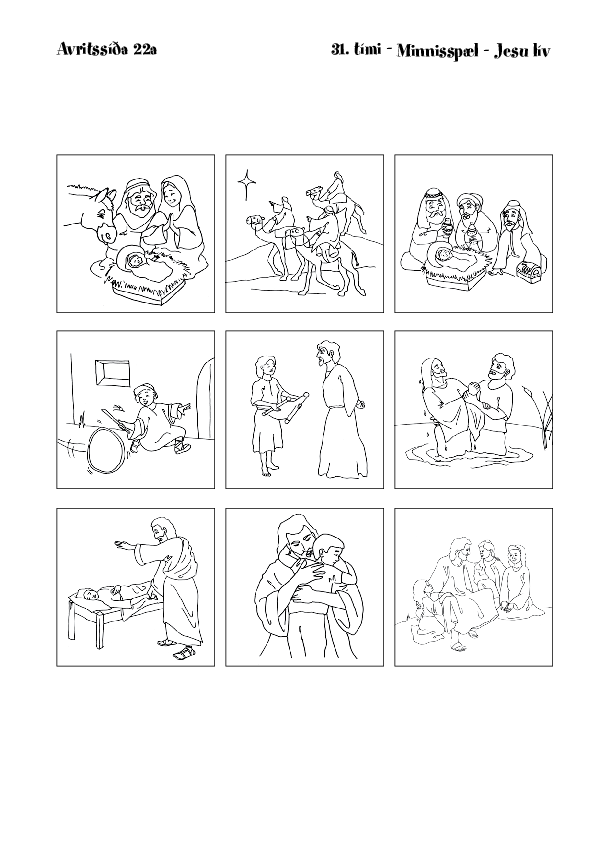 Avritssíða 22a

31. tími - Minnisspæl - Jesu lív